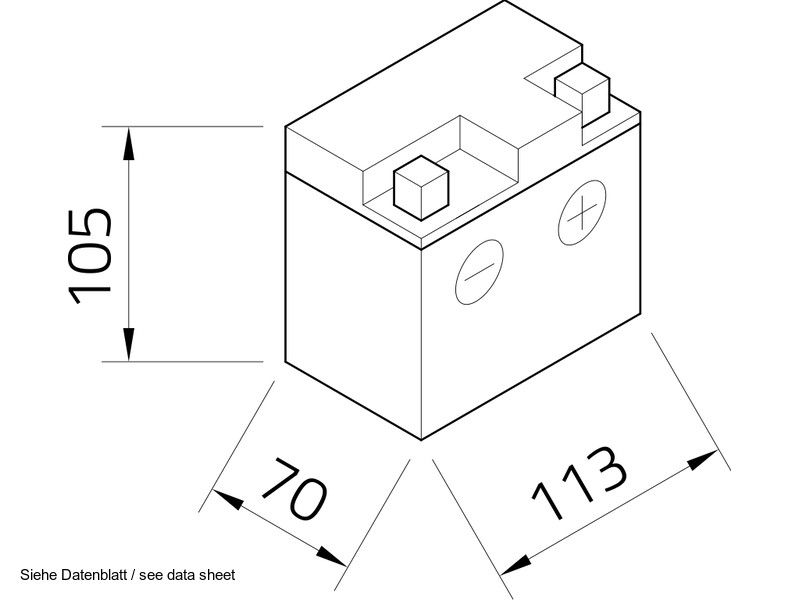 105

−

+

70

113

Siehe Datenblatt / see data sheet